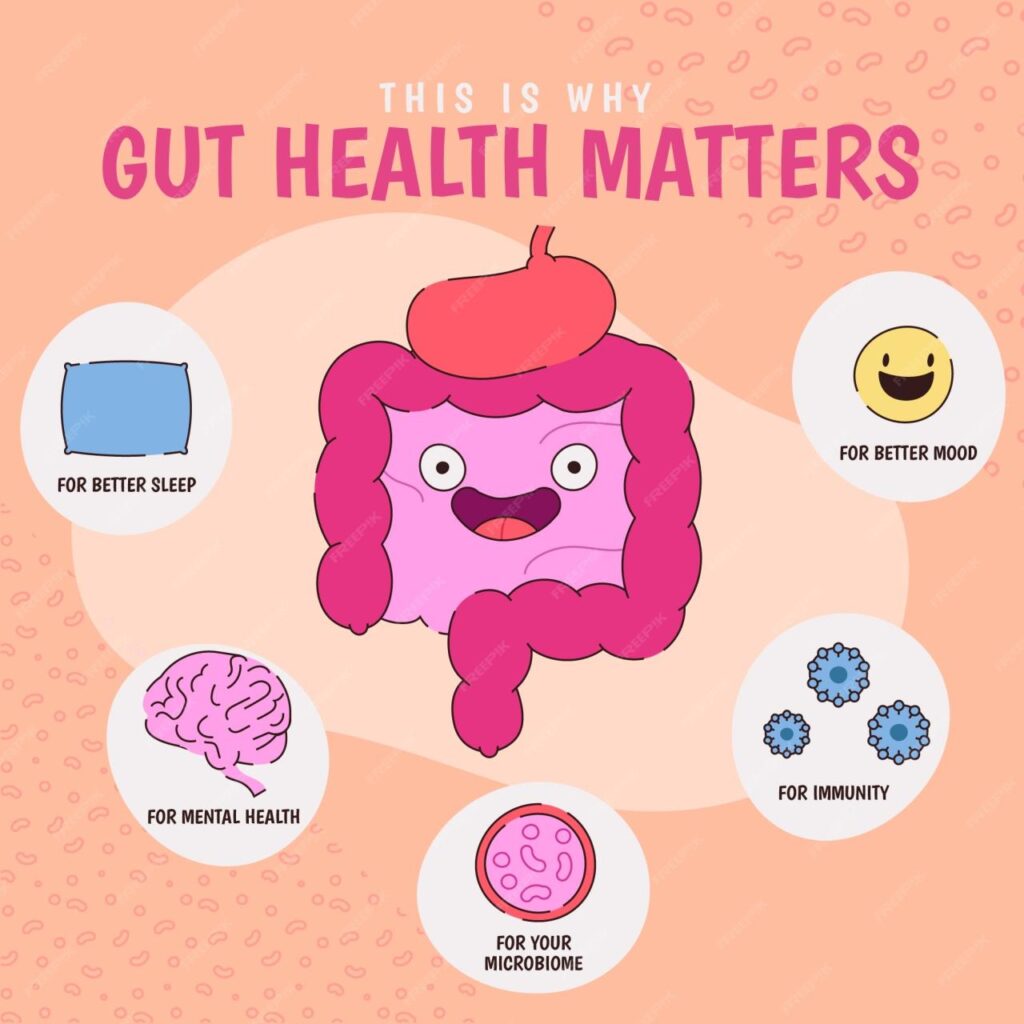 THIS IS WHY
GUT HEALTH MATTERS

FOR BETTER SLEEP

FOR BETTER MOOD

FOR MENTAL HEALTH

FOR IMMUNITY

FOR YOUR MICROBIOME

FREEPIK